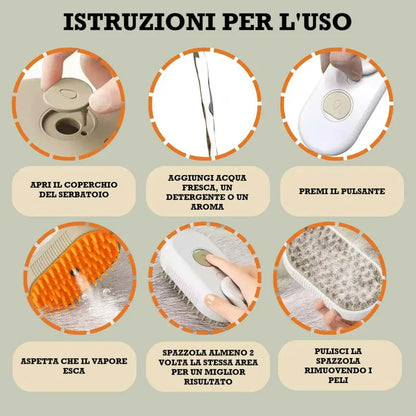 ISTRUZIONI PER L'USO

APRI IL COPERCHIO DEL SERBATOIO

AGGIUNGI ACQUA FRESCA, UN DETERGENTE O UN AROMA

PREMI IL PULSANTE

ASPETTA CHE IL VAPORE ESCA

SPAZZOLA ALMENO 2 VOLTA LA STESSA AREA PER UN MIGLIOR RISULTATO

PULISCI LA SPAZZOLA RIMUOVENDO I PELI