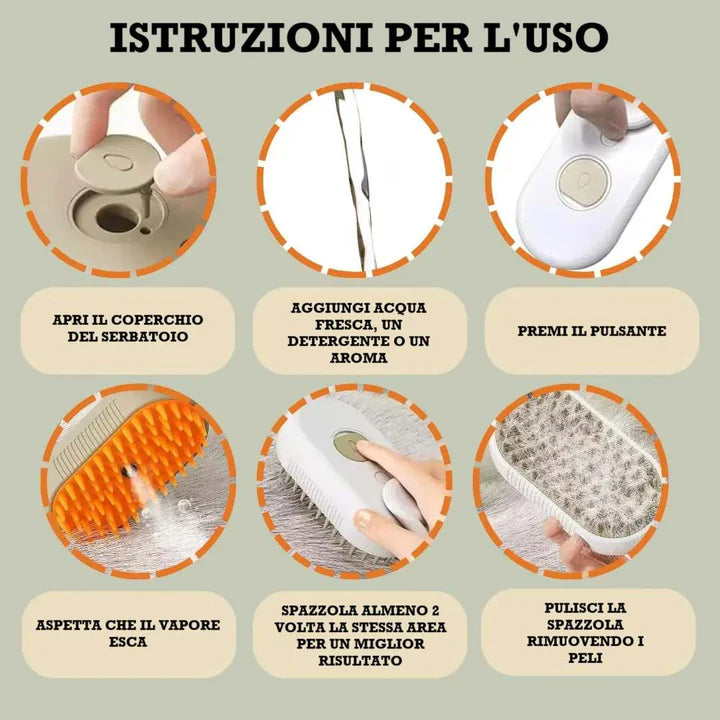 ISTRUZIONI PER L'USO

APRI IL COPERCHIO DEL SERBATOIO

AGGIUNGI ACQUA FRESCA, UN DETERGENTE O UN AROMA

PREMI IL PULSANTE

ASPETTA CHE IL VAPORE ESCA

SPAZZOLA ALMENO 2 VOLTA LA STESSA AREA PER UN MIGLIOR RISULTATO

PULISCI LA SPAZZOLA RIMUOVENDO I PELI