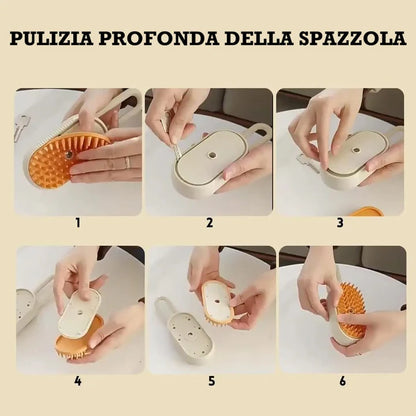 PULIZIA PROFONDA DELLA SPAZZOLA

1

2

3

4

5

6