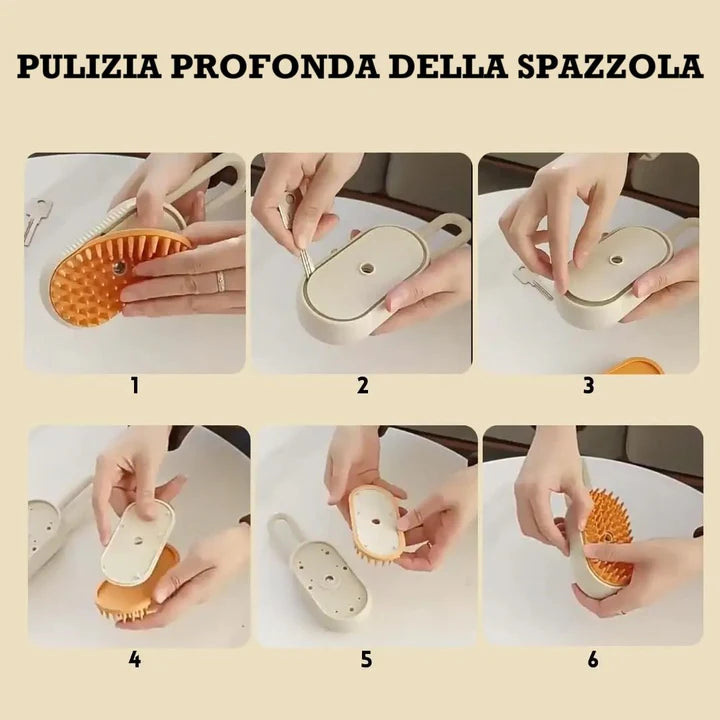 PULIZIA PROFONDA DELLA SPAZZOLA

1

2

3

4

5

6